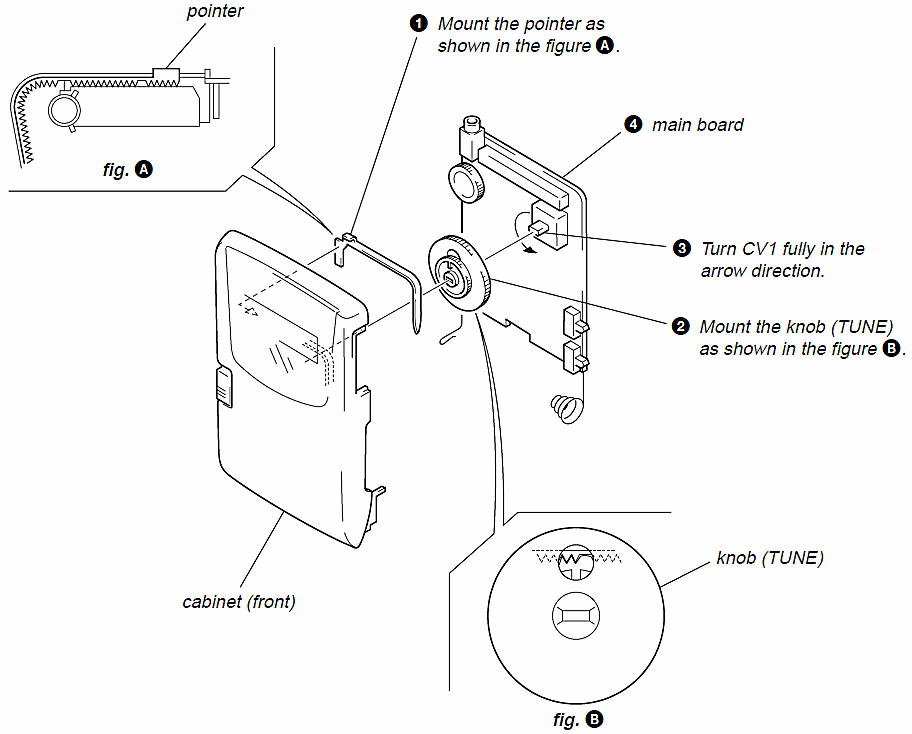 pointer

fig. A

1 Mount the pointer as shown in the figure A.

4 main board

3 Turn CV1 fully in the arrow direction.

2 Mount the knob (TUNE) as shown in the figure B.

cabinet (front)

knob (TUNE)

fig. B